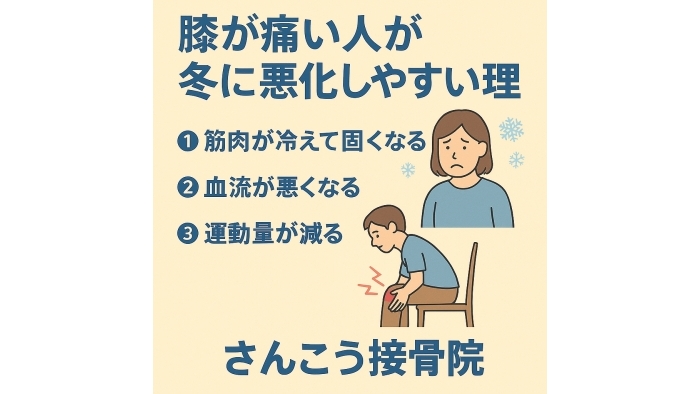 膝が痛い人が
冬に悪化しやすい理

❶ 筋肉が冷えて固くなる

❷ 血流が悪くなる

❸ 運動量が減る

さんこう接骨院